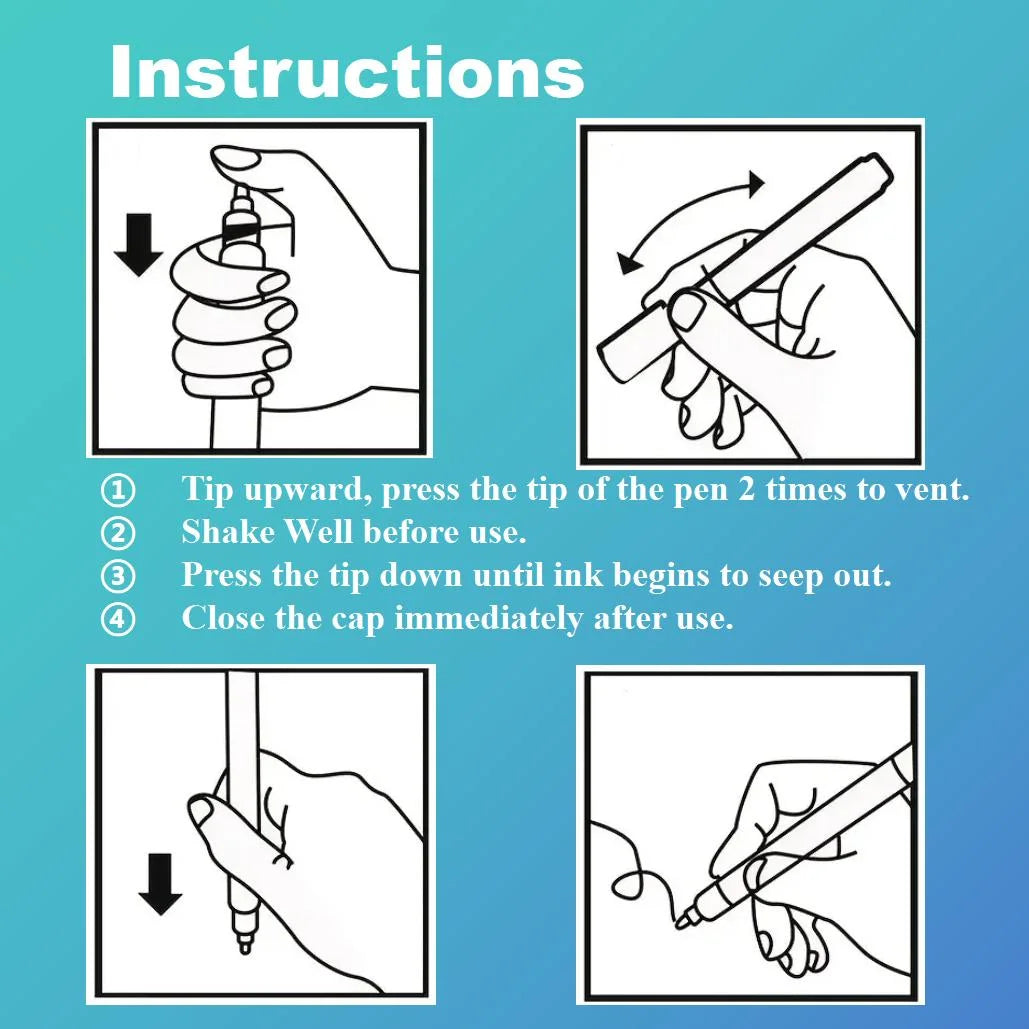 Instructions

① Tip upward, press the tip of the pen 2 times to vent.
② Shake Well before use.
③ Press the tip down until ink begins to seep out.
④ Close the cap immediately after use.