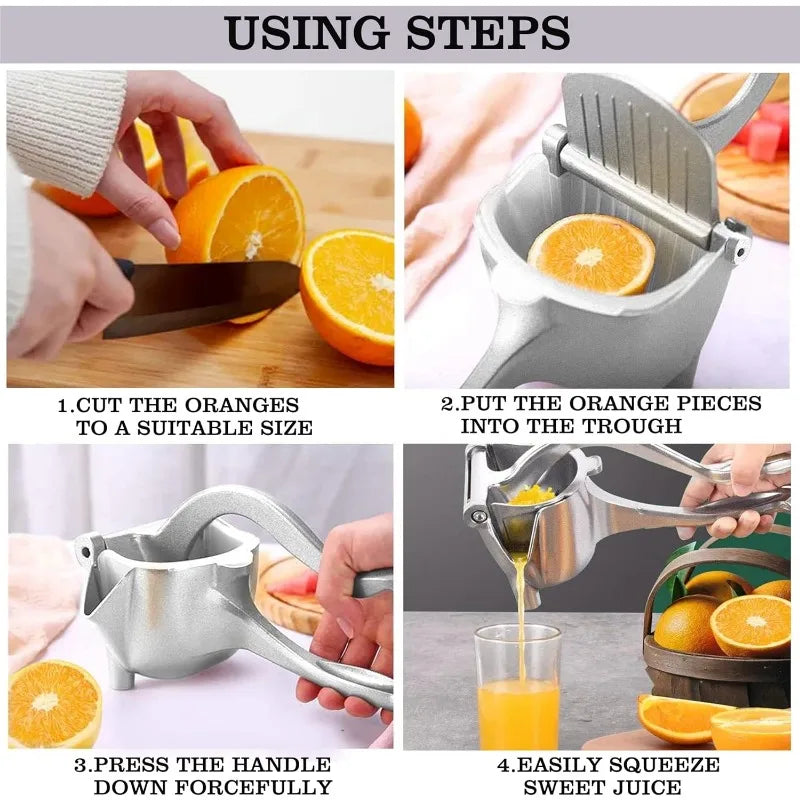 USING STEPS

1.CUT THE ORANGES TO A SUITABLE SIZE

2.PUT THE ORANGE PIECES INTO THE TROUGH

3.PRESS THE HANDLE DOWN FORCEFULLY

4.EASILY SQUEEZE SWEET JUICE