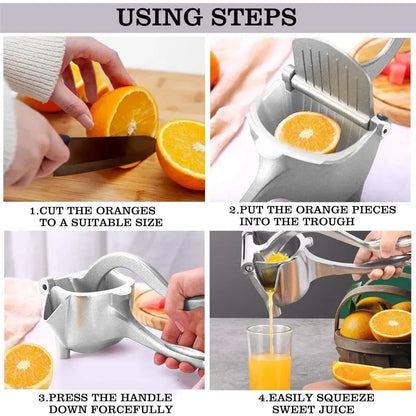 USING STEPS

1.CUT THE ORANGES TO A SUITABLE SIZE

2.PUT THE ORANGE PIECES INTO THE TROUGH

3.PRESS THE HANDLE DOWN FORCEFULLY

4.EASILY SQUEEZE SWEET JUICE